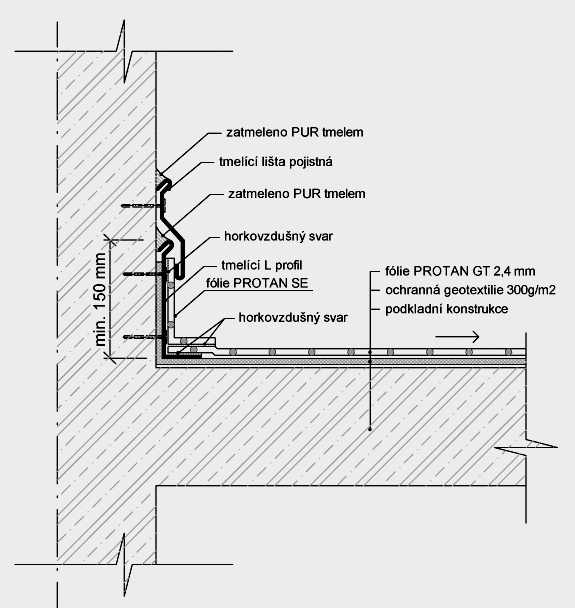 zatmeleno PUR tmelem
tmelící lišta pojistná
zatmeleno PUR tmelem
horkovzdušný svar
tmelící L profil
fólie PROTAN SE
horkovzdušný svar
min. 150 mm
fólie PROTAN GT 2,4 mm
ochranná geotextilie 300g/m2
podkladní konstrukce