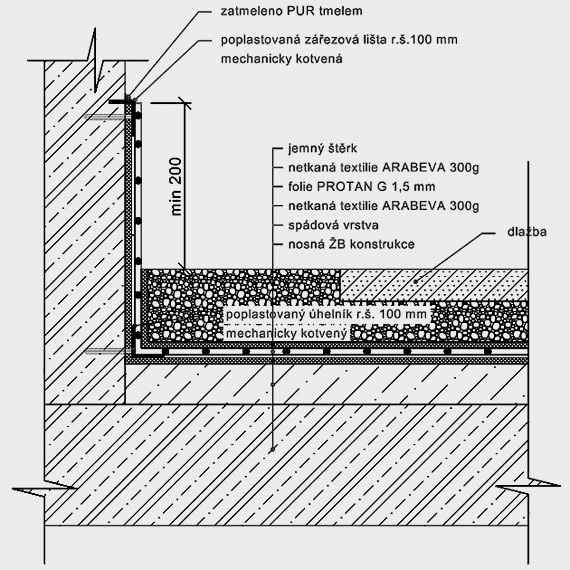 zatmeleno PUR tmelem

poplastovaná zářezová lišta r.š.100 mm mechanicky kotvená

min 200

jemný štěrk
netkaná textilie ARABEVA 300g
folie PROTAN G 1,5 mm
netkaná textilie ARABEVA 300g
spádová vrstva
nosná ŽB konstrukce

dlažba

poplastovaný úhelník r.š. 100 mm
mechanicky kotvený