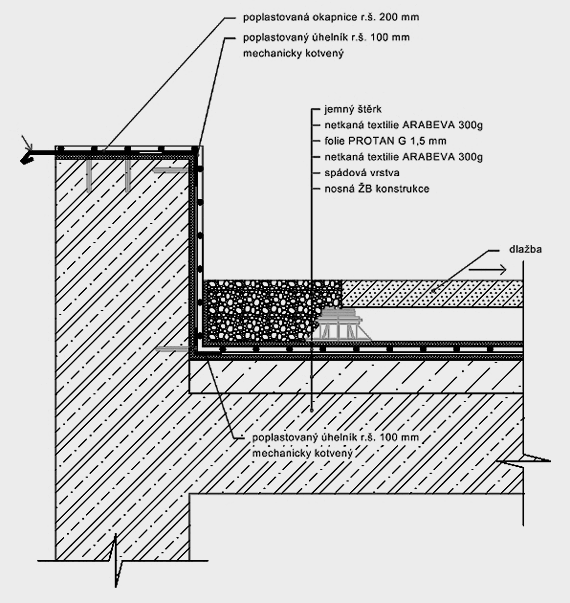 poplastovaná okapnice r.š. 200 mm

poplastovaný úhelník r.š. 100 mm
mechanicky kotvený

jemný štěrk
netkaná textilie ARABEVA 300g
folie PROTAN G 1,5 mm
netkaná textilie ARABEVA 300g
spádová vrstva
nosná ŽB konstrukce

dlažba

poplastovaný úhelník r.š. 100 mm
mechanicky kotvený