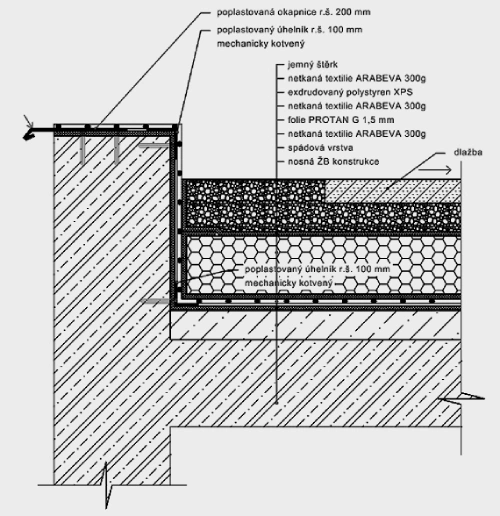 poplastovaná okapnice r.š. 200 mm

poplastovaný úhelník r.š. 100 mm
mechanicky kotvený

jemný štěrk
netkaná textilie ARABEVA 300g
exdrudovaný polystyren XPS
netkaná textilie ARABEVA 300g
folie PROTAN G 1,5 mm
netkaná textilie ARABEVA 300g
spádová vrstva
nosná ŽB konstrukce

dlažba

poplastovaný úhelník r.š. 100 mm
mechanicky kotvený