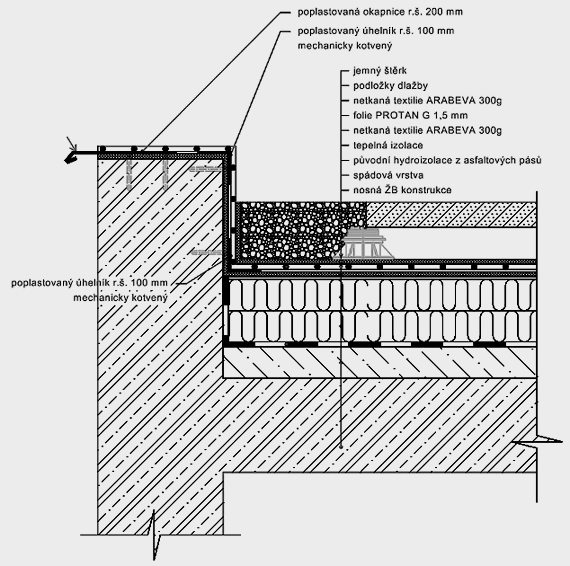 poplastovaná okapnice r.š. 200 mm

poplastovaný úhelník r.š. 100 mm
mechanicky kotvený

jemný štěrk
podložky dlažby
netkaná textilie ARABEVA 300g
folie PROTAN G 1,5 mm
netkaná textilie ARABEVA 300g
tepelná izolace
původní hydroizolace z asfaltových pásů
spádová vrstva
nosná ŽB konstrukce

poplastovaný úhelník r.š. 100 mm
mechanicky kotvený