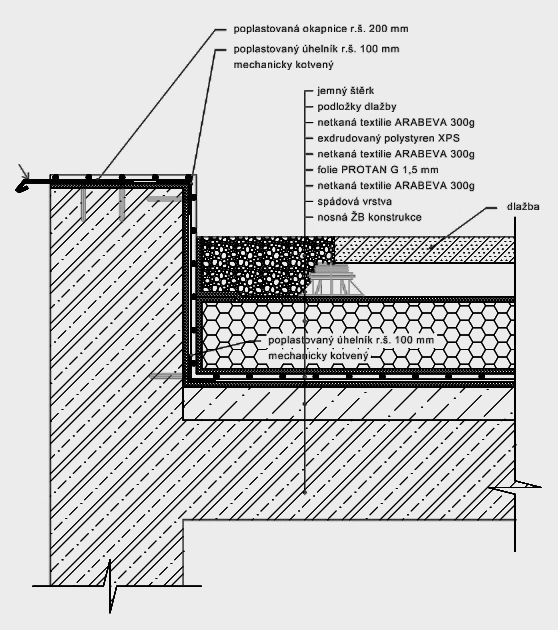 poplastovaná okapnice r.š. 200 mm

poplastovaný úhelník r.š. 100 mm
mechanicky kotvený

jemný štěrk
podložky dlažby
netkaná textilie ARABEVA 300g
exdrudovaný polystyren XPS
netkaná textilie ARABEVA 300g
folie PROTAN G 1,5 mm
netkaná textilie ARABEVA 300g
spádová vrstva
nosná ŽB konstrukce

dlažba

poplastovaný úhelník r.š. 100 mm
mechanicky kotvený